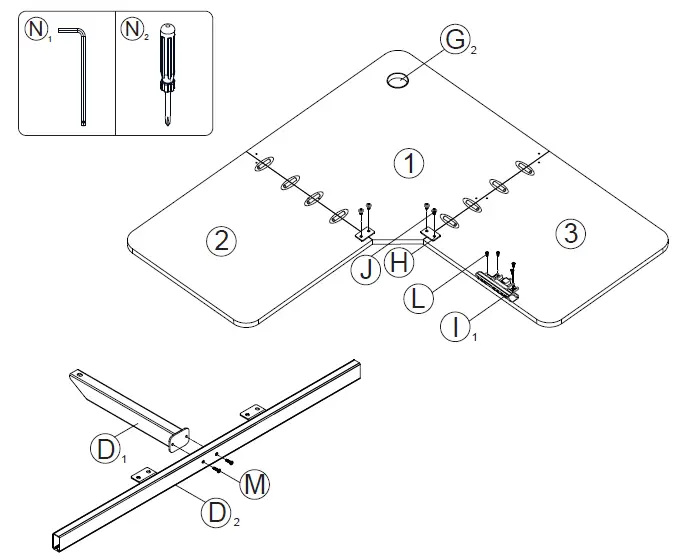 $N_1$ $N_2$

$G_2$

1

2

3

J

H

L

$I_1$

$D_1$

M

$D_2$