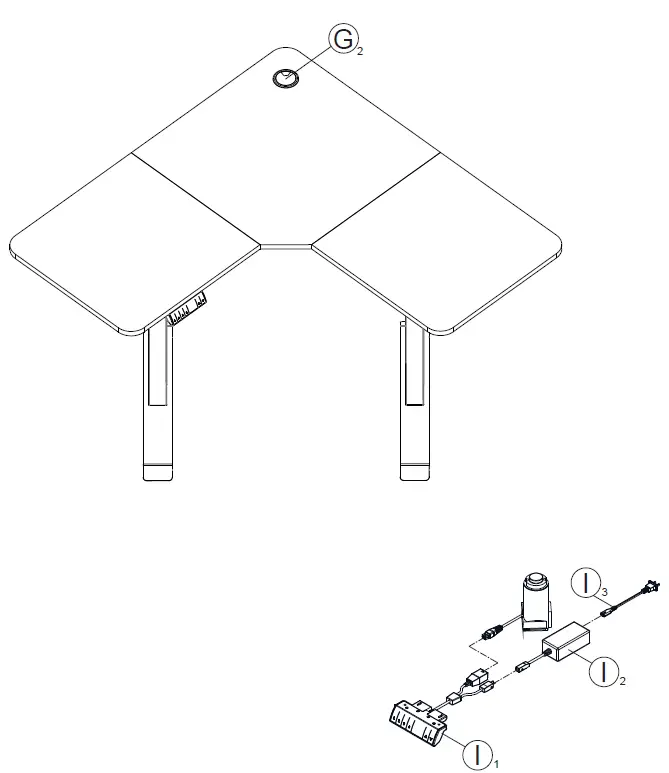 $G_2$

$I_3$

$I_2$

$I_1$