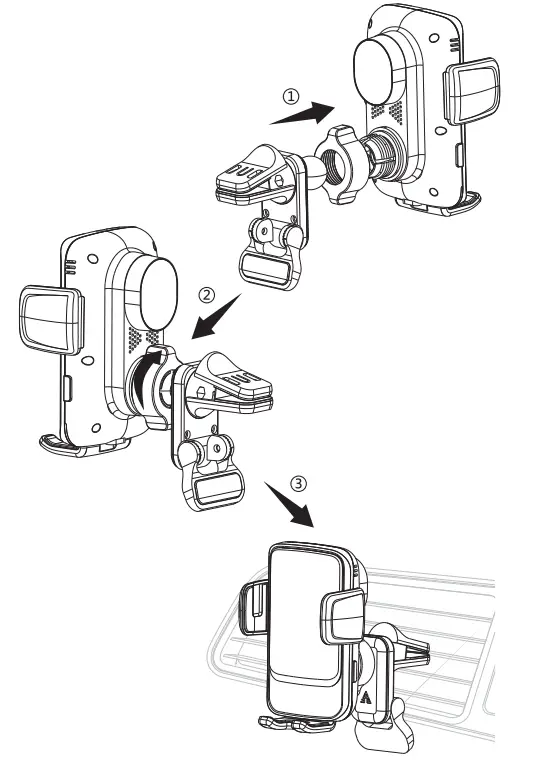 ①
②
③