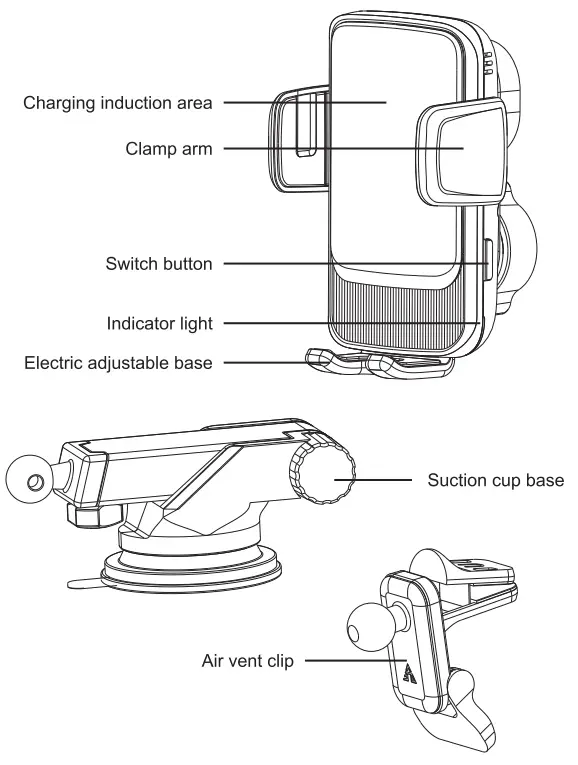 Charging induction area
Clamp arm
Switch button
Indicator light
Electric adjustable base
Suction cup base
Air vent clip