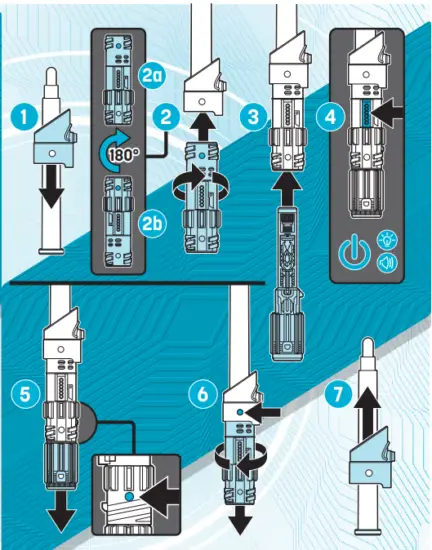 1
2a
2
180°
2b
3
4
5
6
7