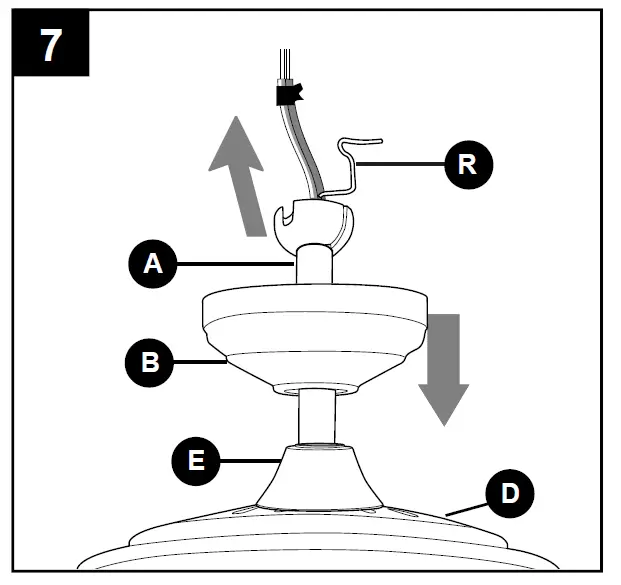 7

R

A

B

E

D