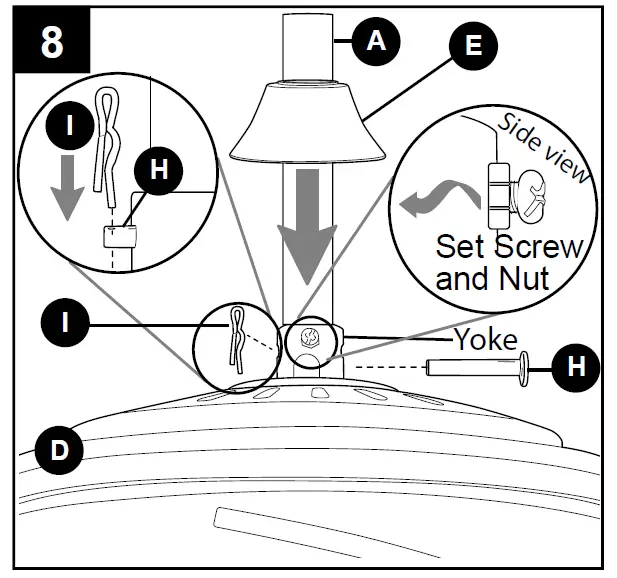 8

A

E

I

H

Side view

Set Screw and Nut

I

Yoke

H

D