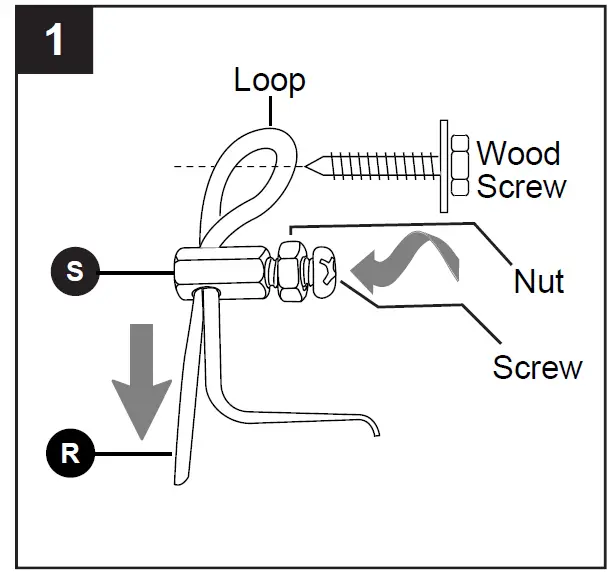 1

Loop

Wood Screw

S

Nut

Screw

R