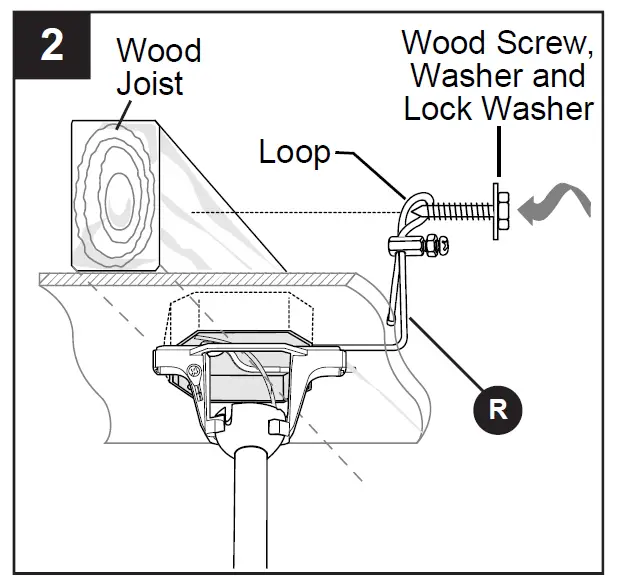 2

Wood Joist

Wood Screw, Washer and Lock Washer

Loop

R