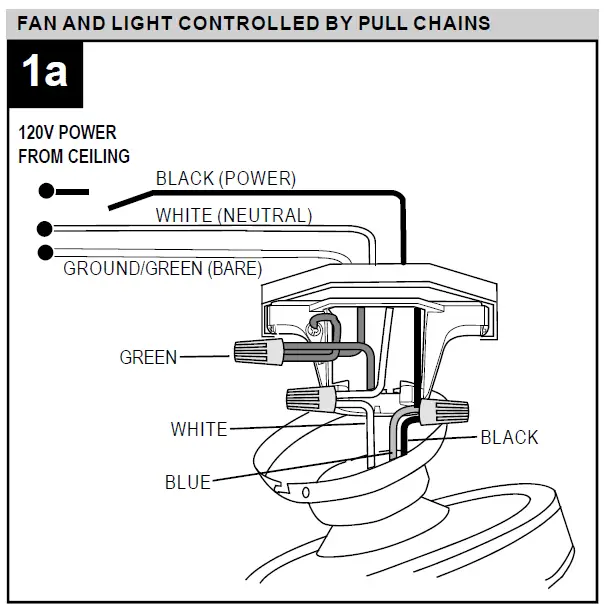 FAN AND LIGHT CONTROLLED BY PULL CHAINS

1a

120V POWER FROM CEILING

BLACK (POWER)

WHITE (NEUTRAL)

GROUND/GREEN (BARE)

GREEN

WHITE

BLACK

BLUE