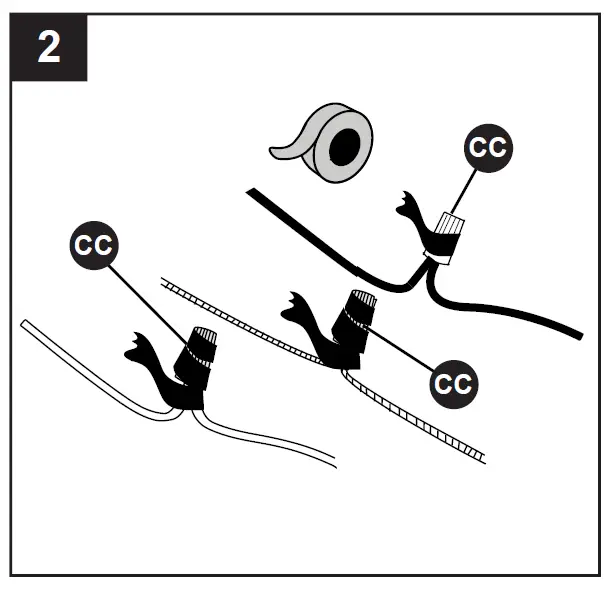 2

CC

CC

CC