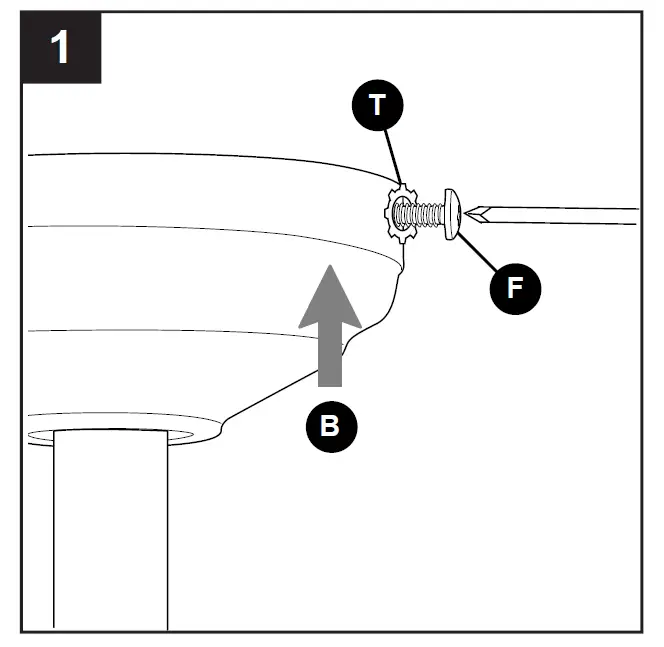 1

T

F

B