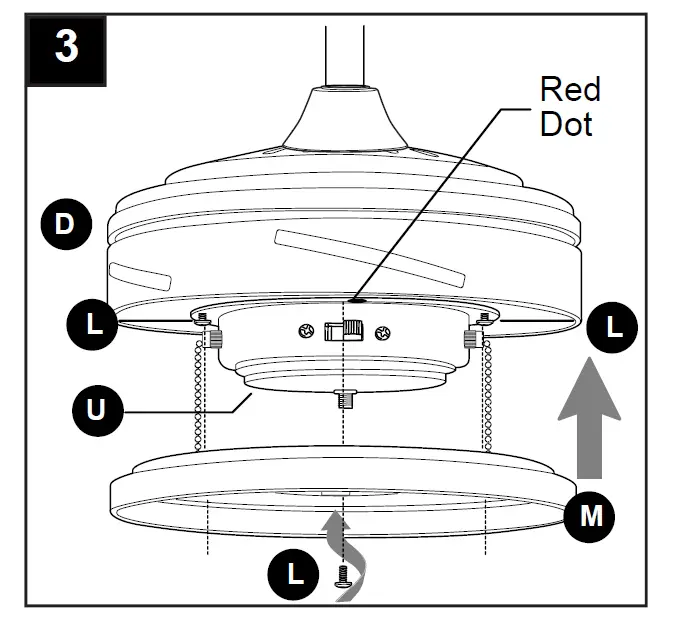 3

Red Dot

D

L

L

U

M

L