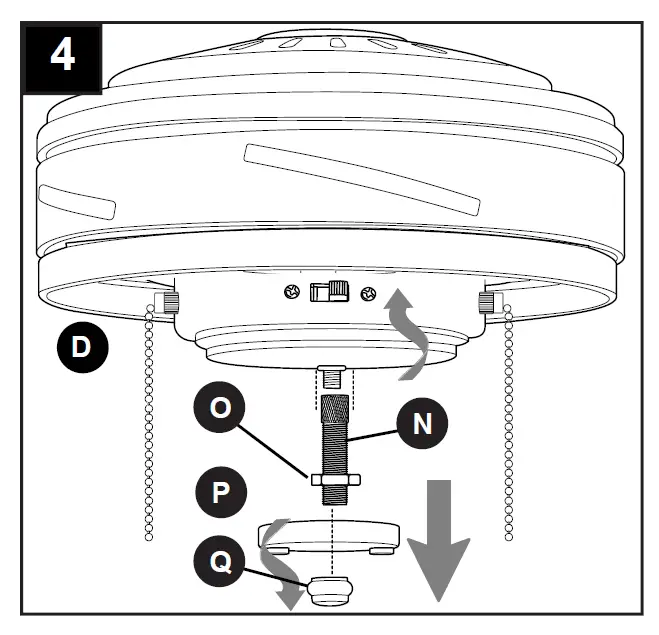 4
D
O
N
P
Q