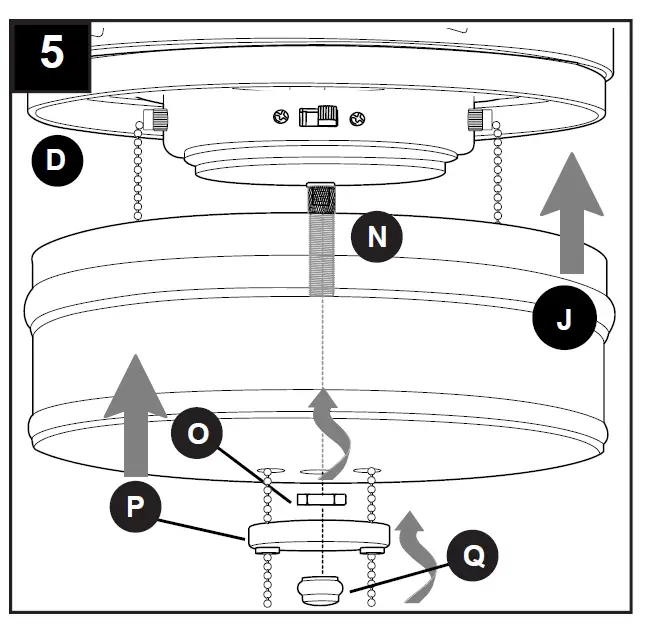 5

D

N

J

O

P

Q