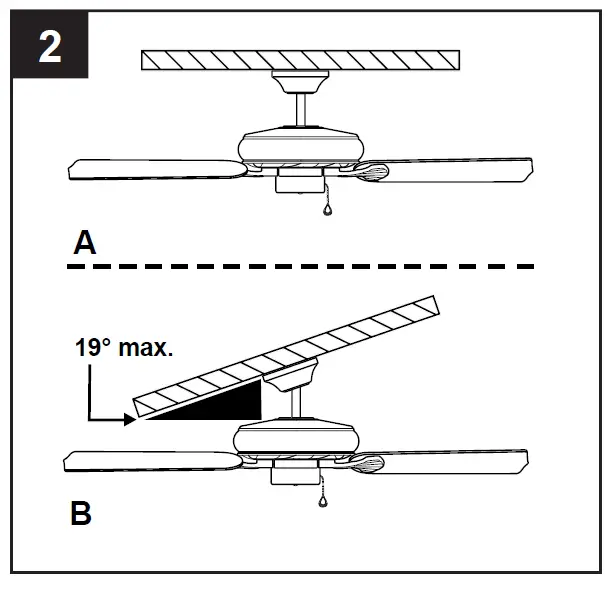 2

A

19° max.

B