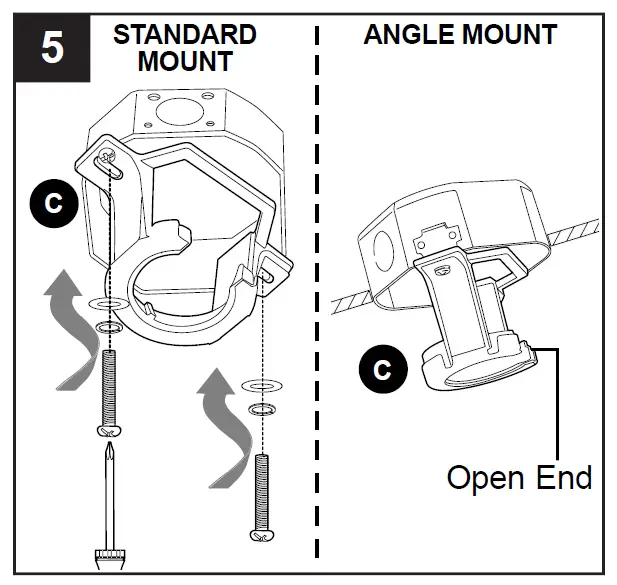 5

STANDARD MOUNT

C

ANGLE MOUNT

C

Open End