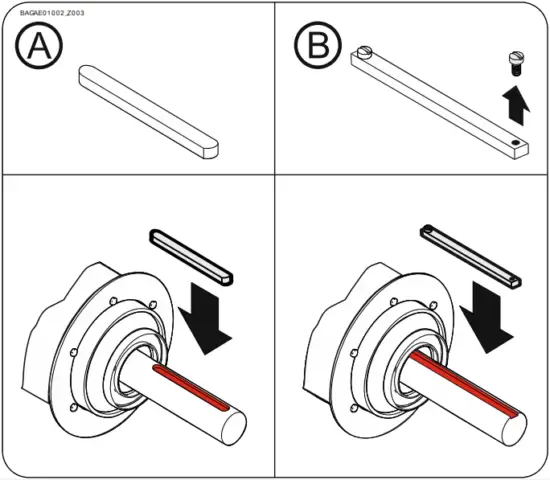 BAGAE01002_Z003

A

B