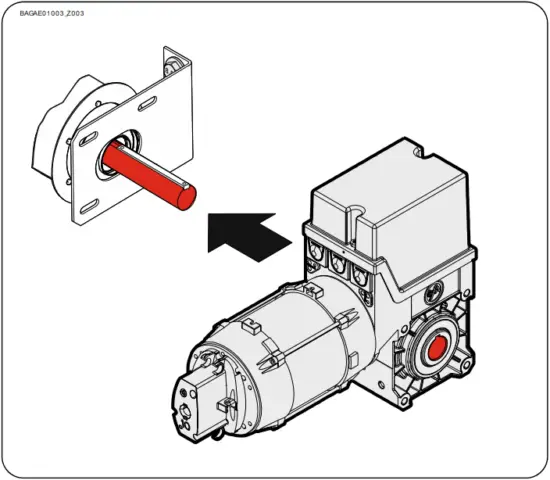 BAGAE01003_Z003