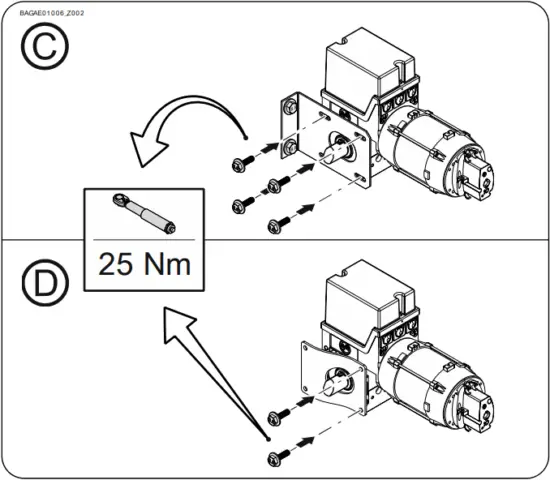 BAGAE01006_Z002

C

25 Nm

D