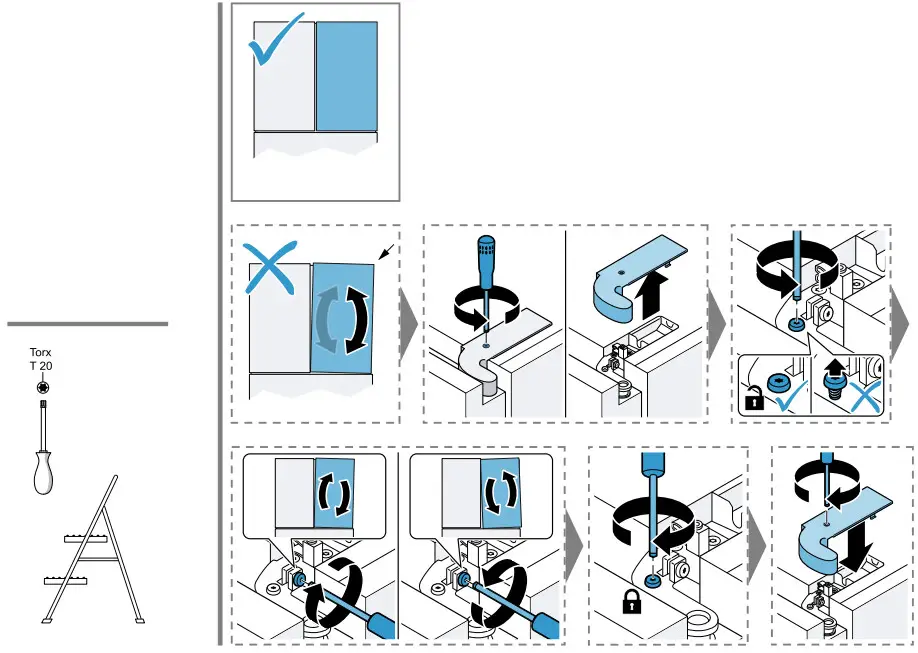 Torx
T 20