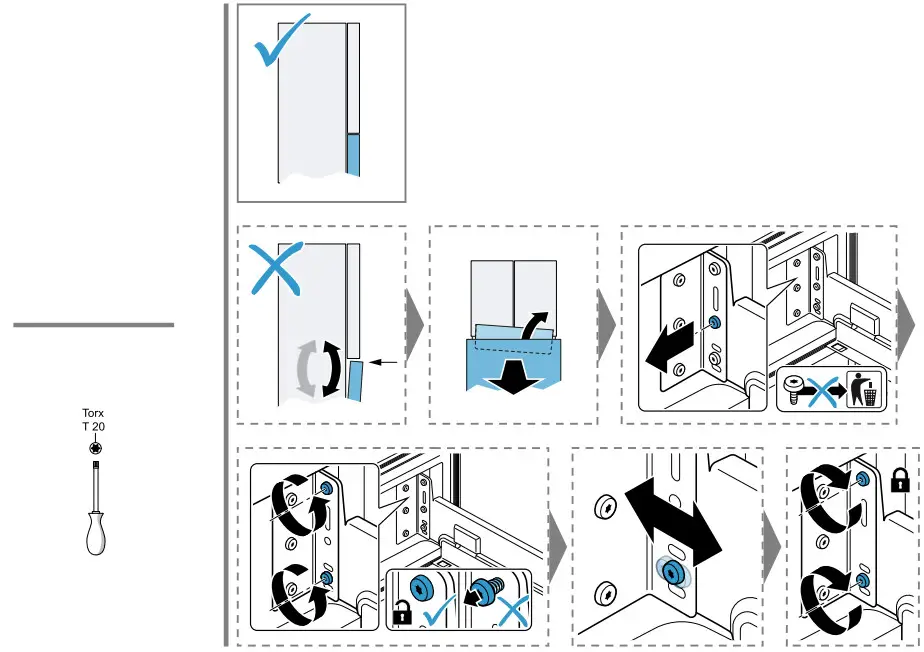 Torx
T 20