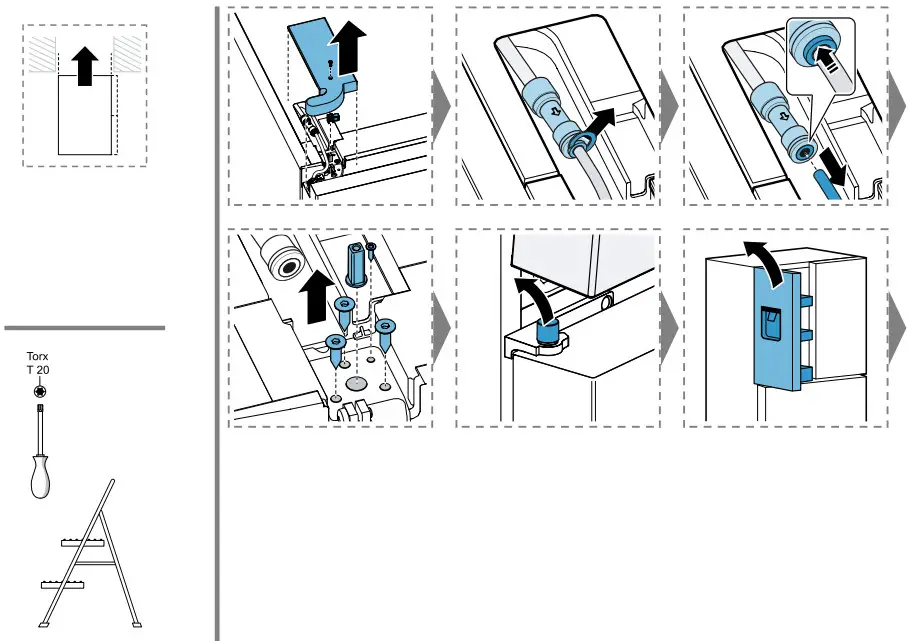 Torx
T 20