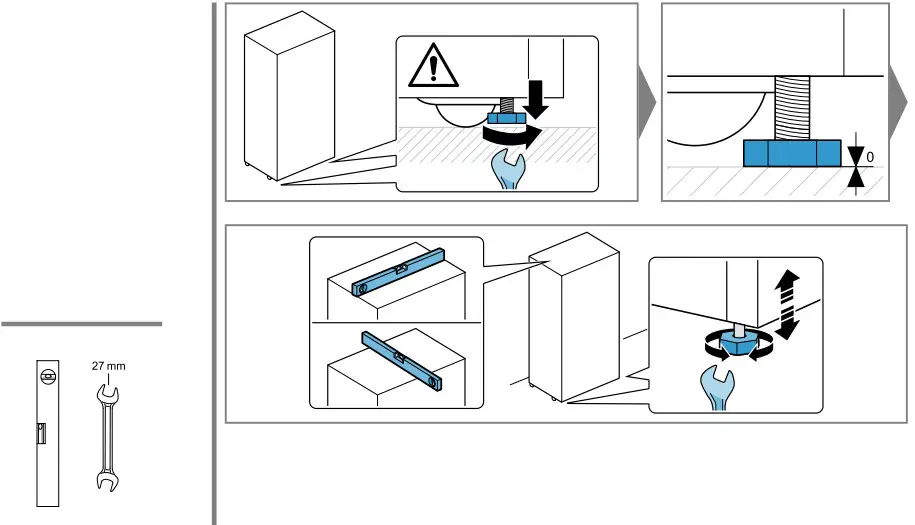 0

27 mm