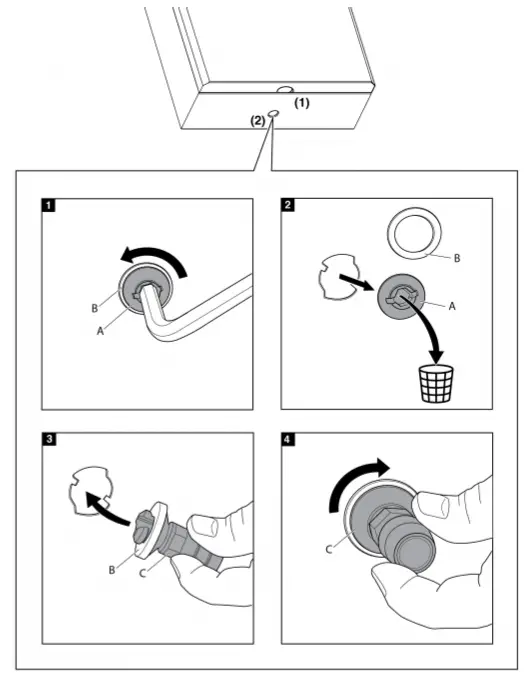 (1)
(2)
1
B
A
2
B
A
3
B
C
4
C