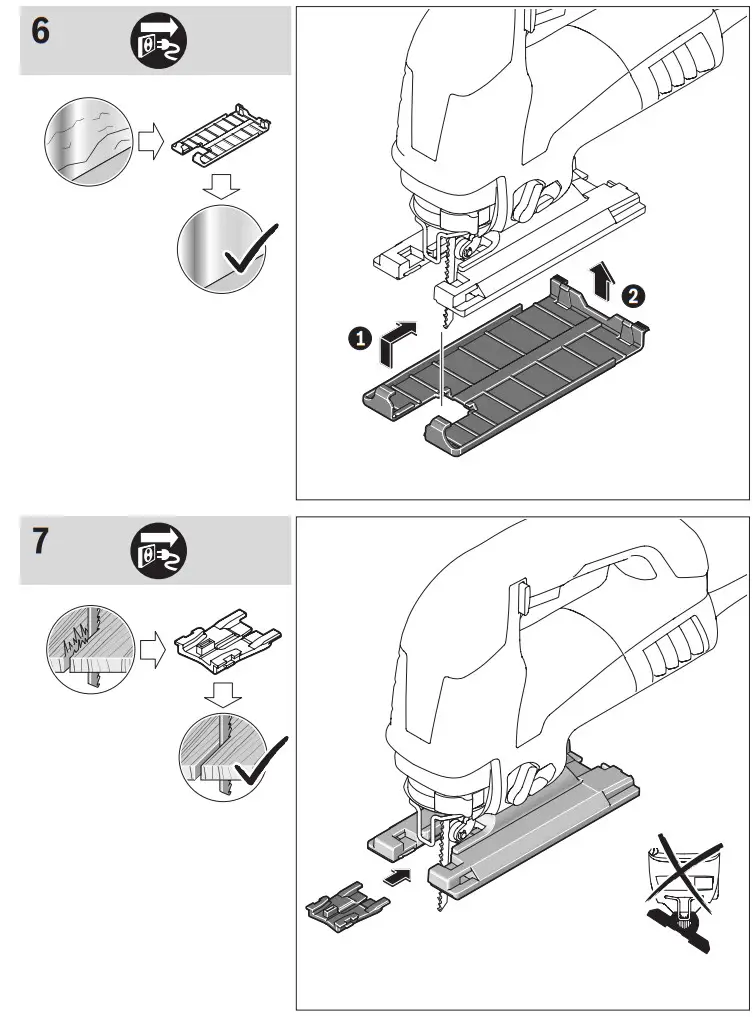 6

1

2

7