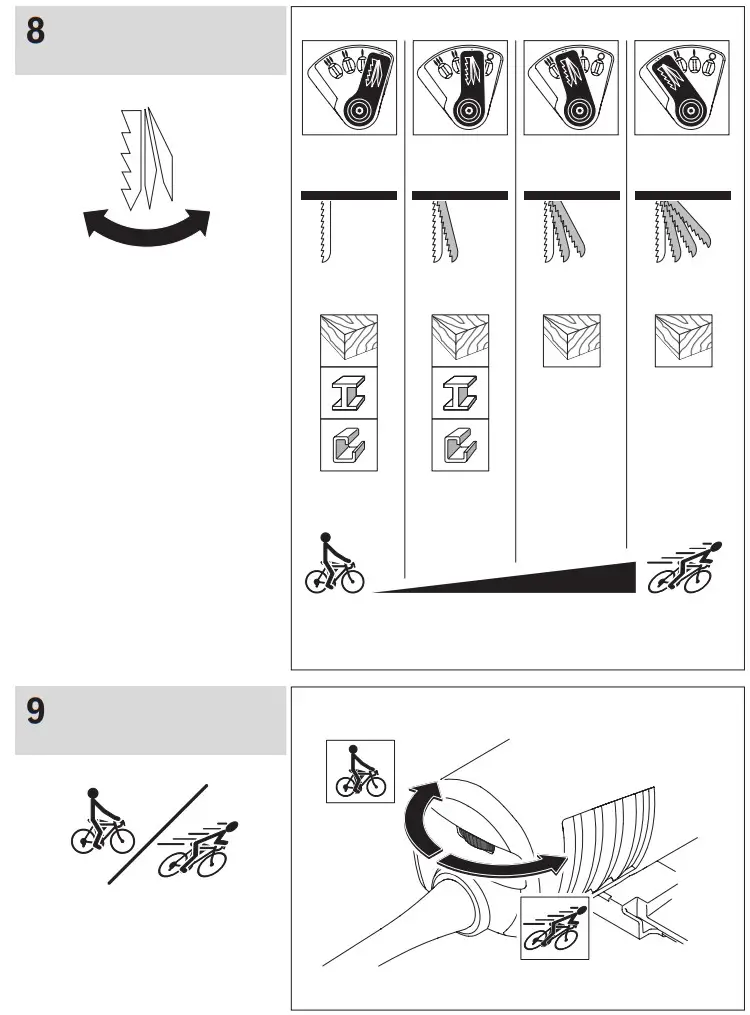 8

9