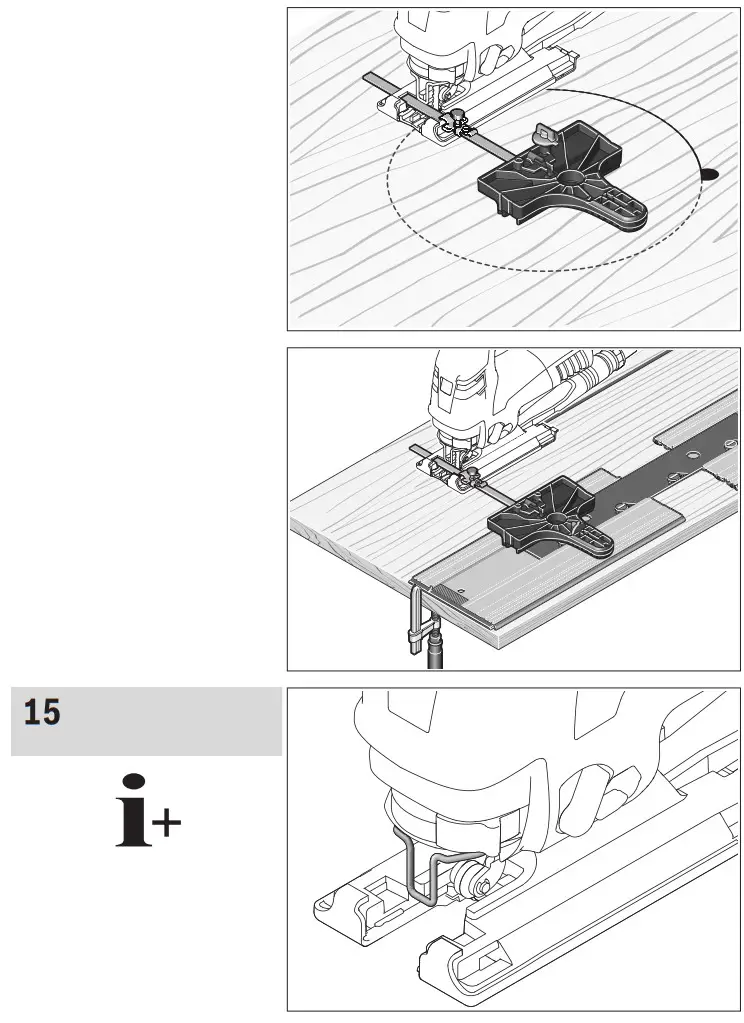 15

i+