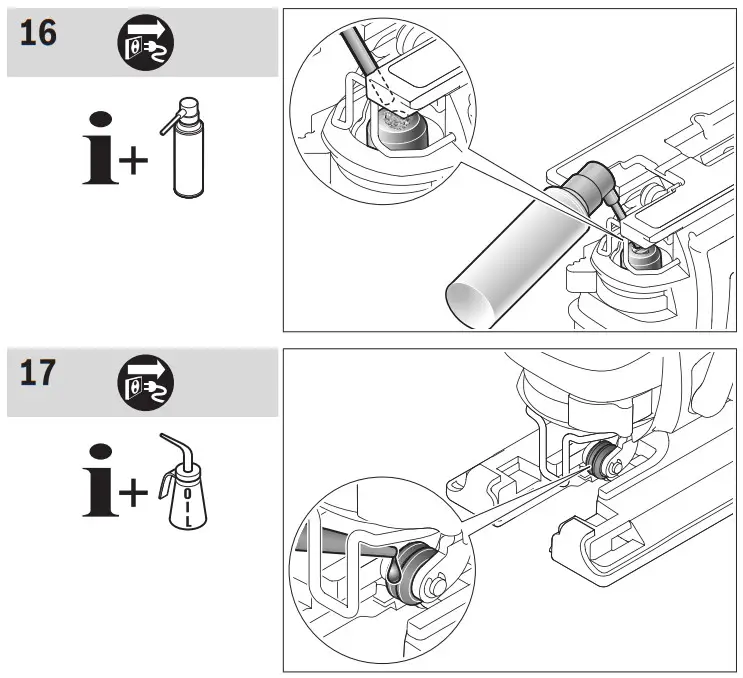 16

i+

17

i+

OIL