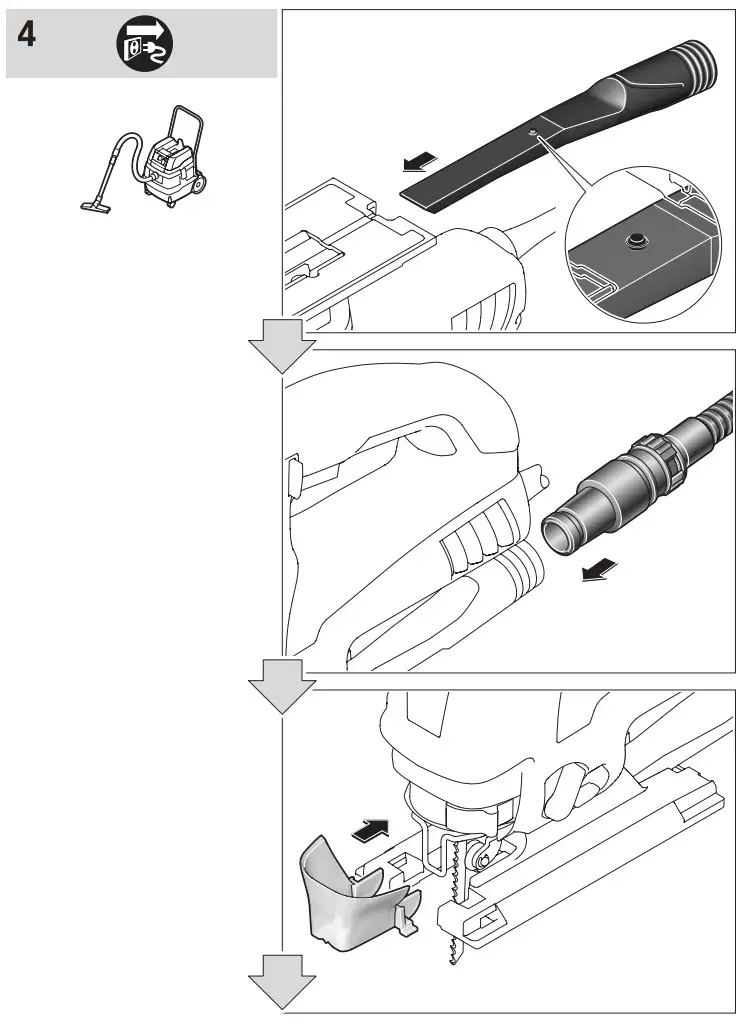 4