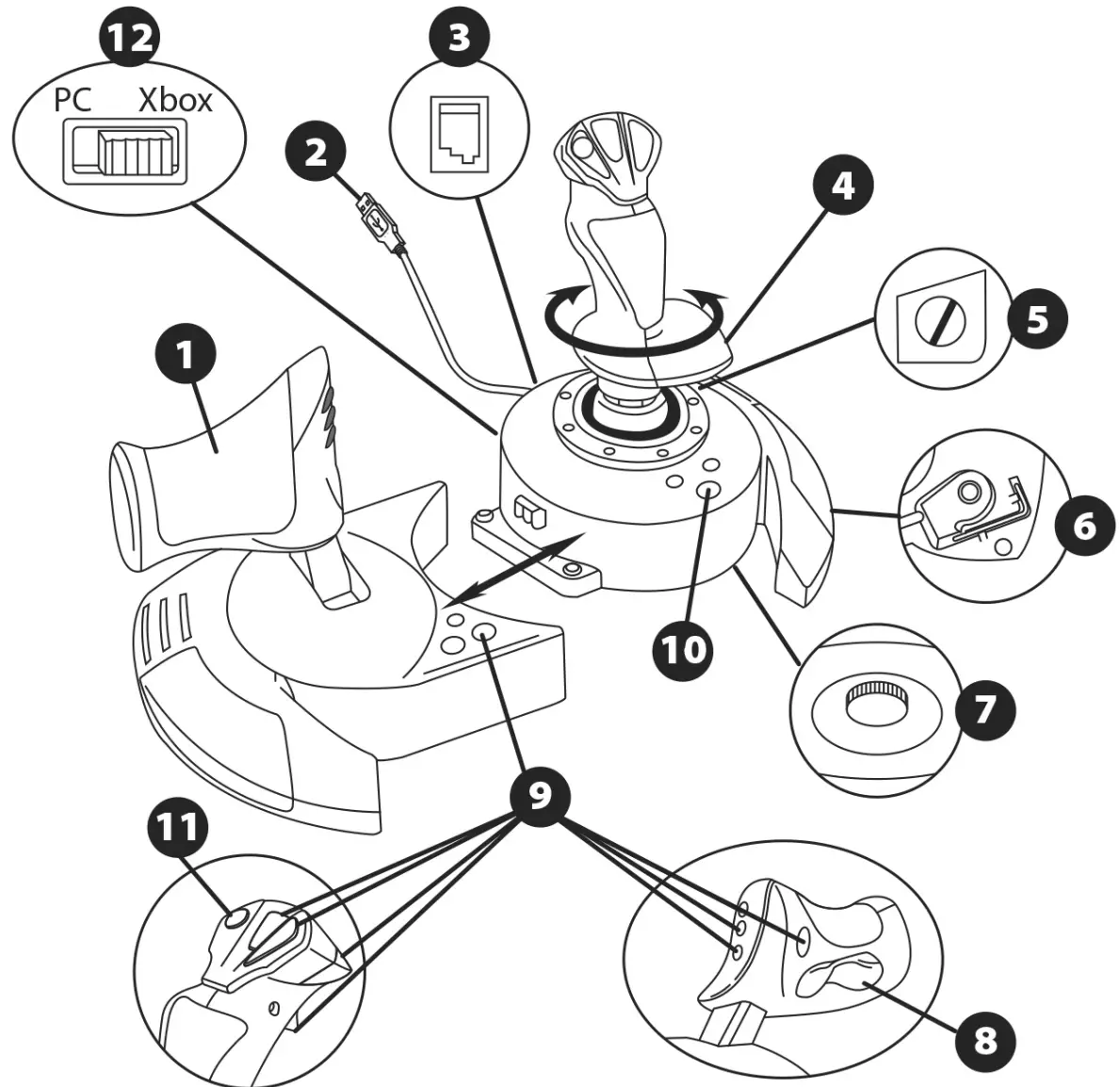 12
PC Xbox
3
2
4
5
1
6
10
7
9
11
8