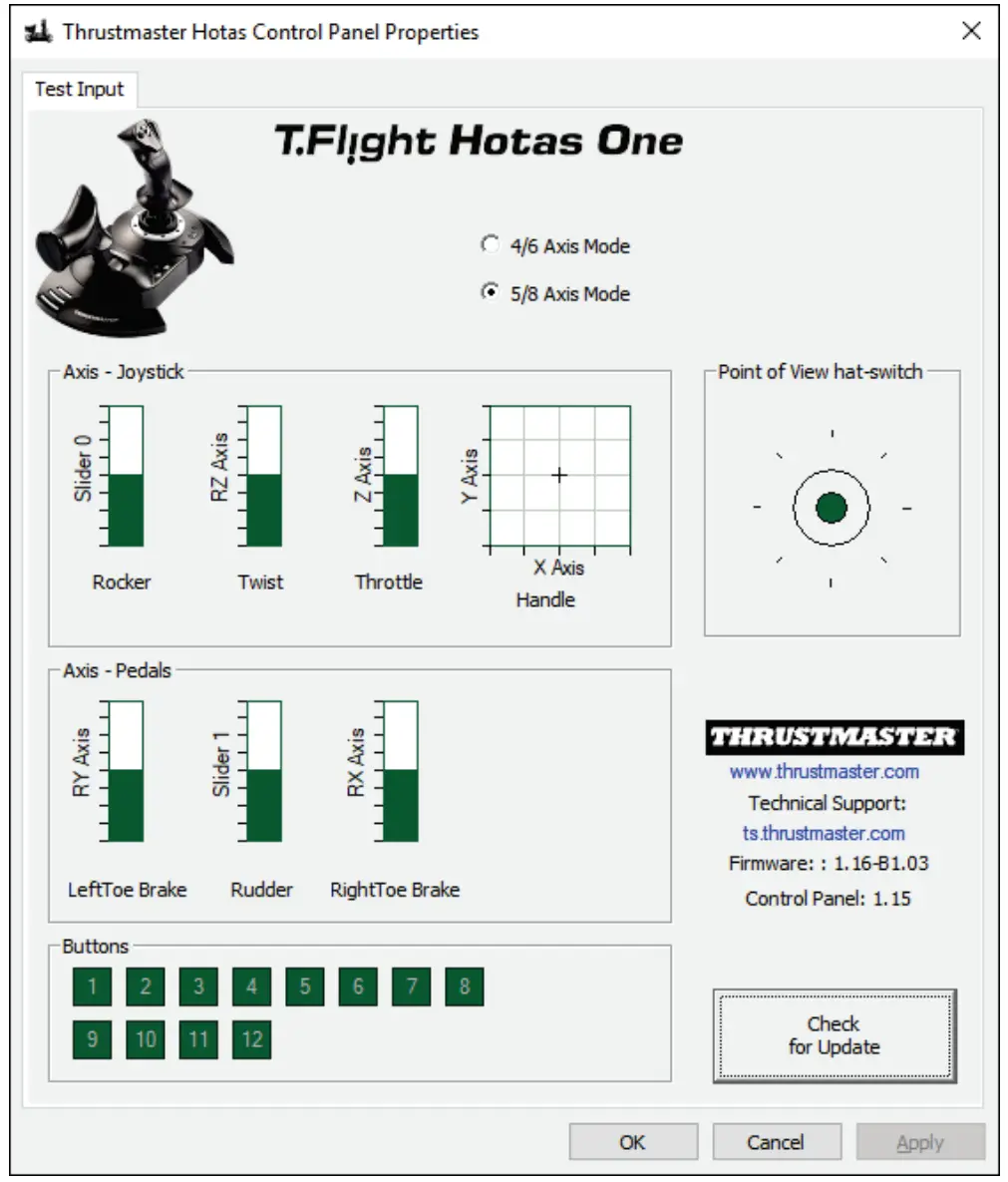 Thrustmaster Hotas Control Panel Properties

Test Input

T.Flight Hotas One

4/6 Axis Mode
5/8 Axis Mode

Axis - Joystick

Slider 0
Rocker

RZ Axis
Twist

Z Axis
Throttle

Y Axis
X Axis
Handle

Point of View hat-switch

Axis - Pedals

RY Axis
LeftToe Brake

Slider 1
Rudder

RX Axis
RightToe Brake

THRUSTMASTER
www.thrustmaster.com
Technical Support:
ts.thrustmaster.com
Firmware: : 1.16-B1.03
Control Panel: 1.15

Buttons
1 2 3 4 5 6 7 8
9 10 11 12

Check for Update

OK
Cancel
Apply