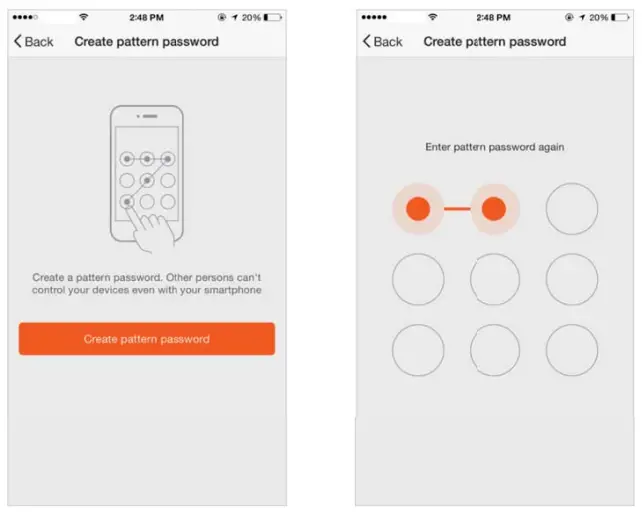 2:48 PM 20%

Back Create pattern password

Create a pattern password. Other persons can't control your devices even with your smartphone

Create pattern password

2:48 PM 20%

Back Create pattern password

Enter pattern password again