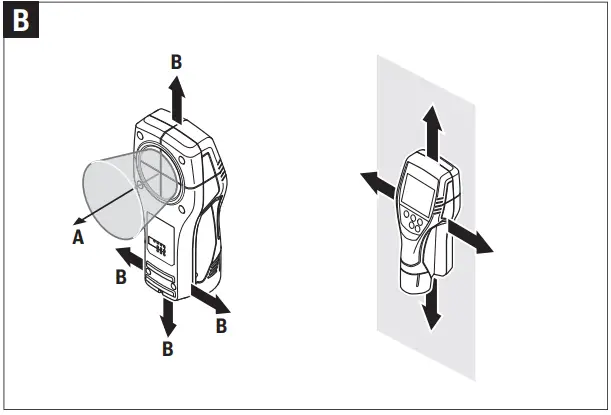 B

B

A

B

B

B