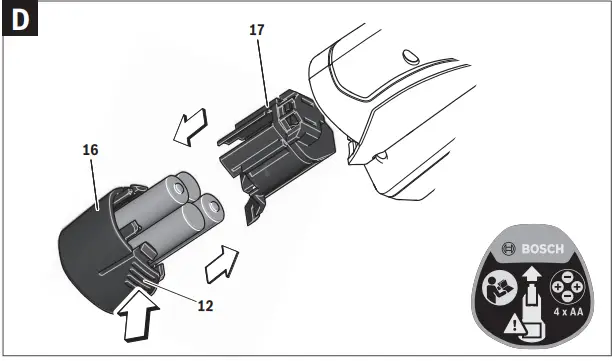 D

17

16

12

BOSCH

4 x AA