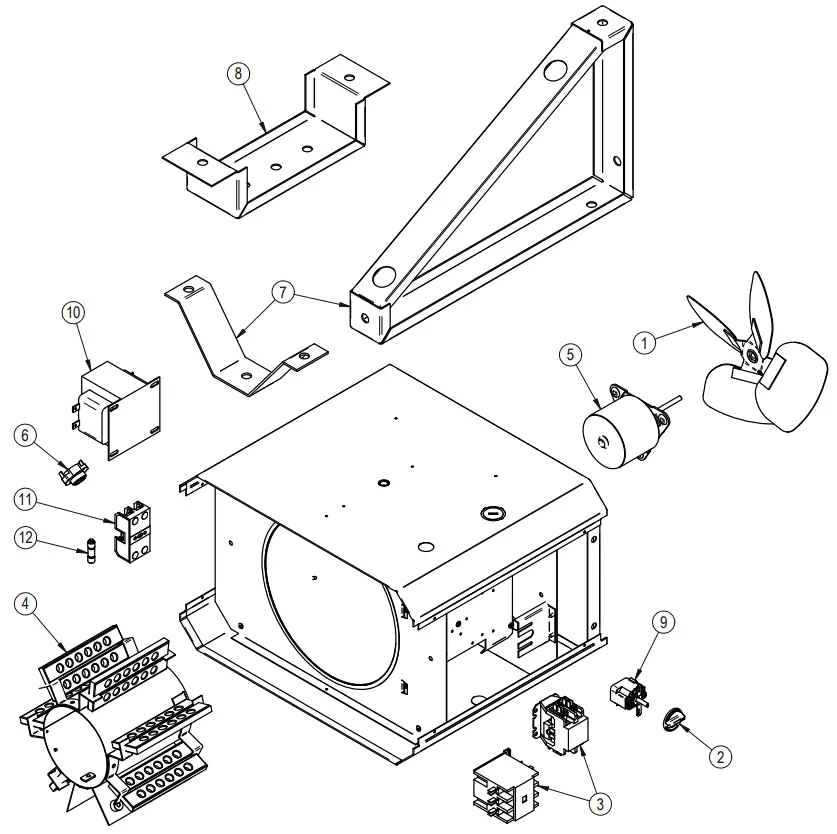 8
7
10
1
5
6
11
12
4
9
2
3