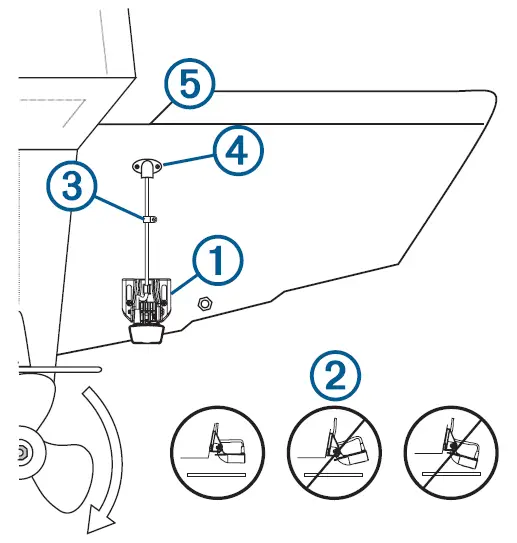 5
4
3
1
2