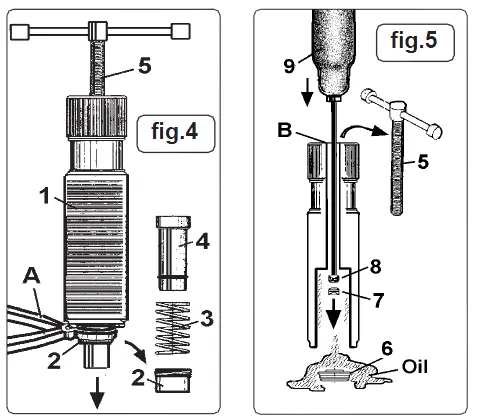 5
fig.4
1
4
A
3
2
2

fig.5
9
B
5
8
7
6
Oil