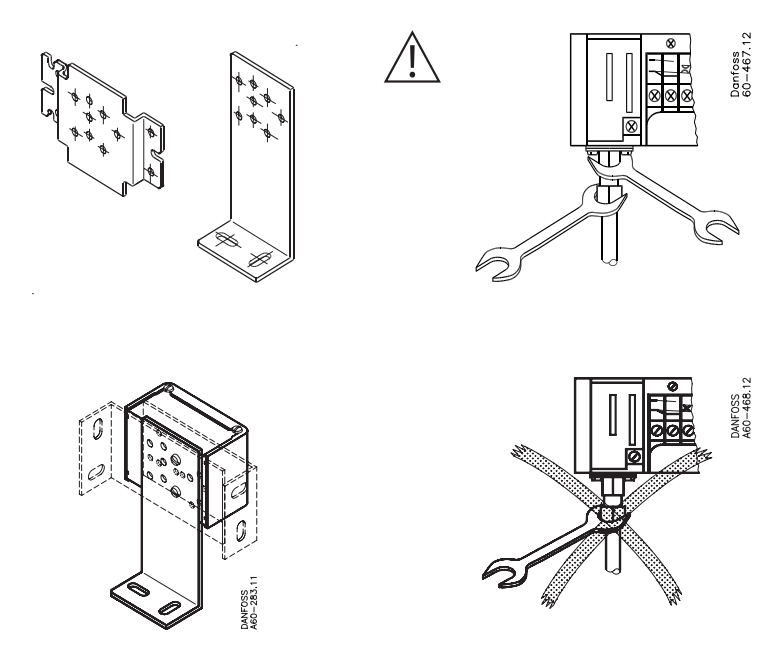 Danfoss
60-467.12

DANFOSS
A60-283.11

DANFOSS
A60-468.12