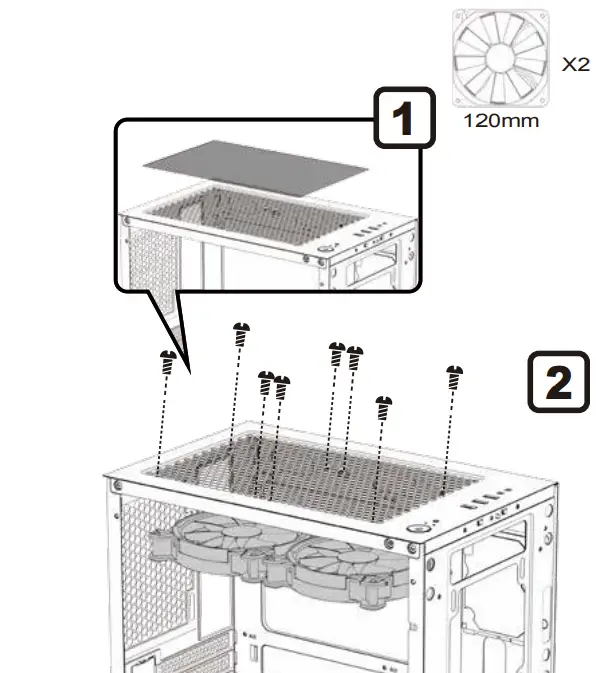 X2
120mm
1
2