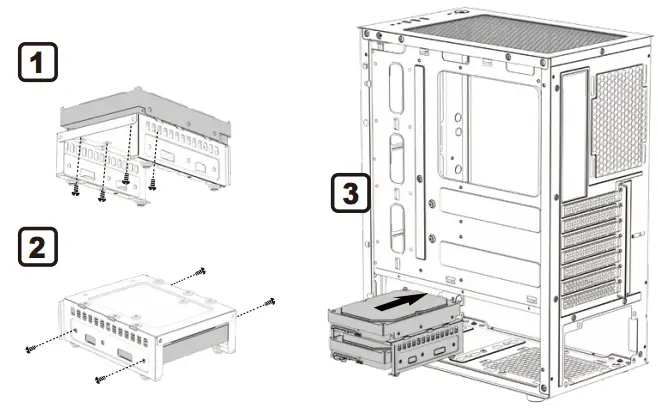 1

2

3