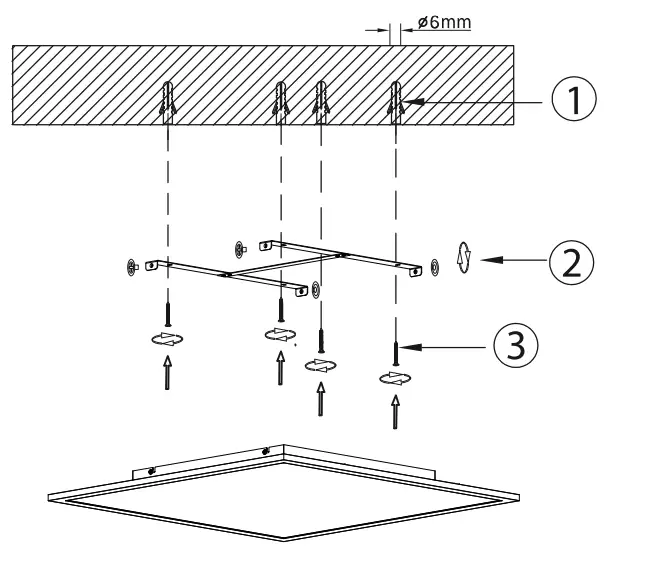 ø6mm

1

2

3