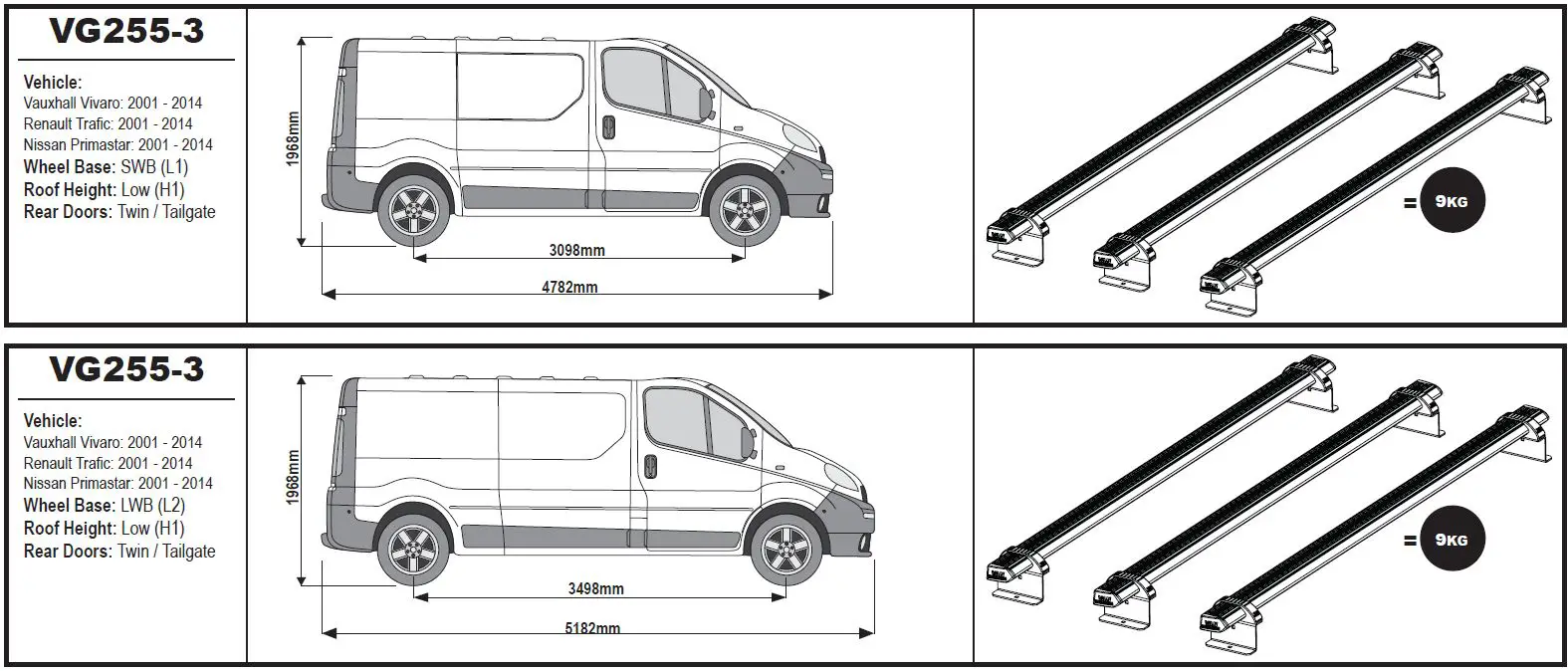 VG255-3

Vehicle:
Vauxhall Vivaro: 2001 - 2014
Renault Trafic: 2001 - 2014
Nissan Primastar: 2001 - 2014
Wheel Base: SWB (L1)
Roof Height: Low (H1)
Rear Doors: Twin / Tailgate

1968mm
3098mm
4782mm

= 9KG

VG255-3

Vehicle:
Vauxhall Vivaro: 2001 - 2014
Renault Trafic: 2001 - 2014
Nissan Primastar: 2001 - 2014
Wheel Base: LWB (L2)
Roof Height: Low (H1)
Rear Doors: Twin / Tailgate

1968mm
3498mm
5182mm

= 9KG