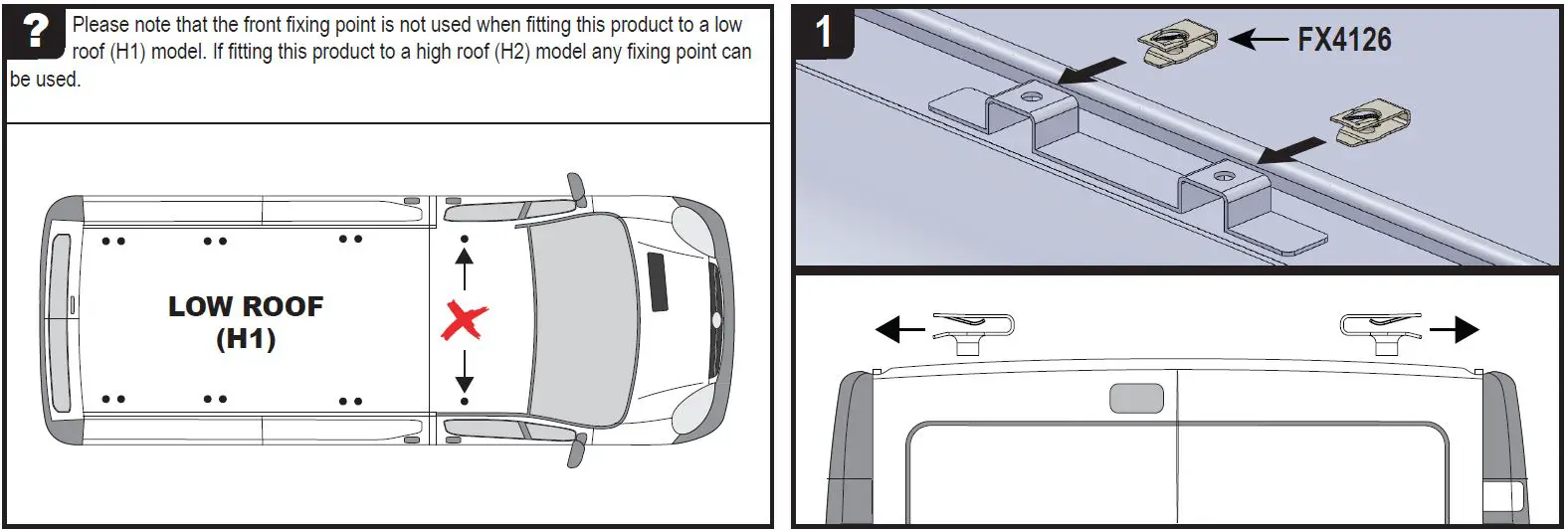 ?

Please note that the front fixing point is not used when fitting this product to a low roof (H1) model. If fitting this product to a high roof (H2) model any fixing point can be used.

LOW ROOF (H1)

1

FX4126