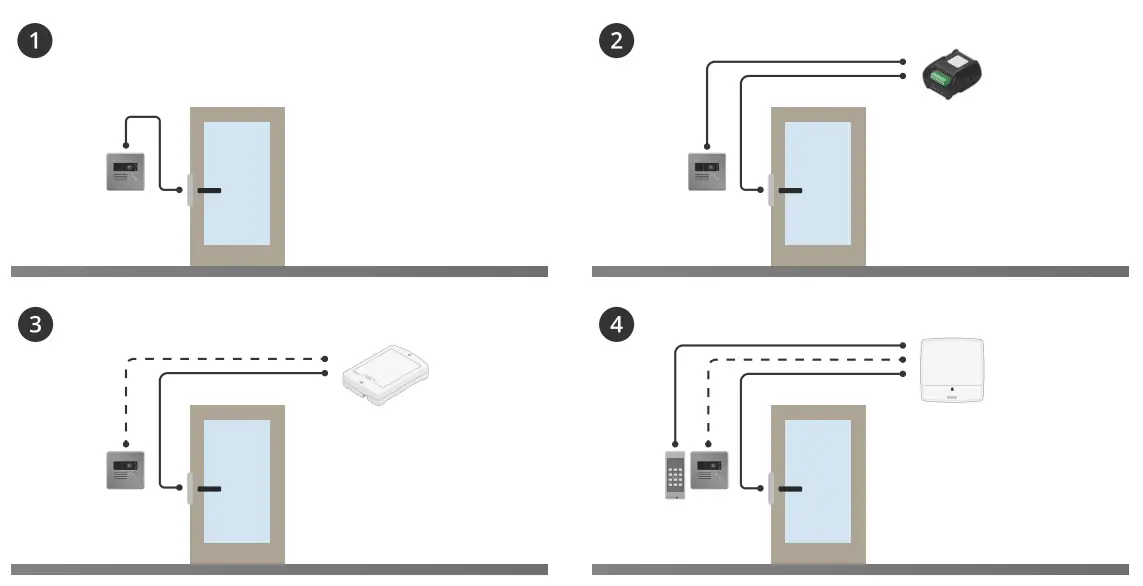 1

2

3

4