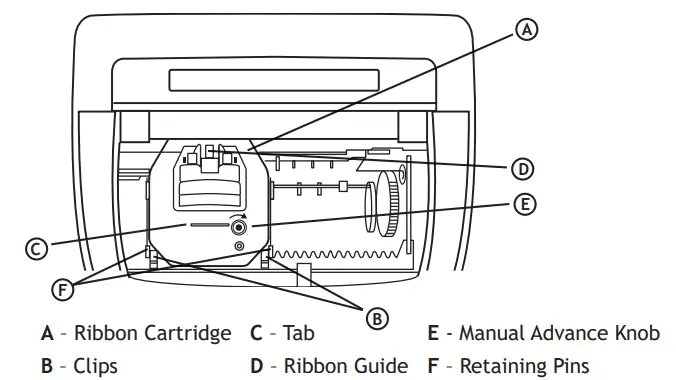 A

D

E

C

F

B

A – Ribbon Cartridge
B – Clips
C – Tab
D – Ribbon Guide
E - Manual Advance Knob
F – Retaining Pins