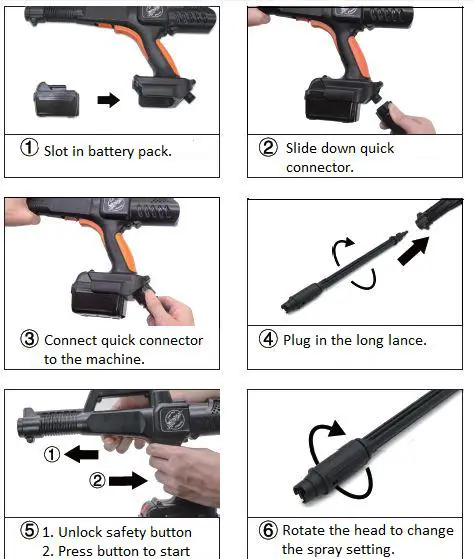 ① Slot in battery pack.

② Slide down quick connector.

③ Connect quick connector to the machine.

④ Plug in the long lance.

①

②

⑤ 1. Unlock safety button
2. Press button to start

⑥ Rotate the head to change the spray setting.