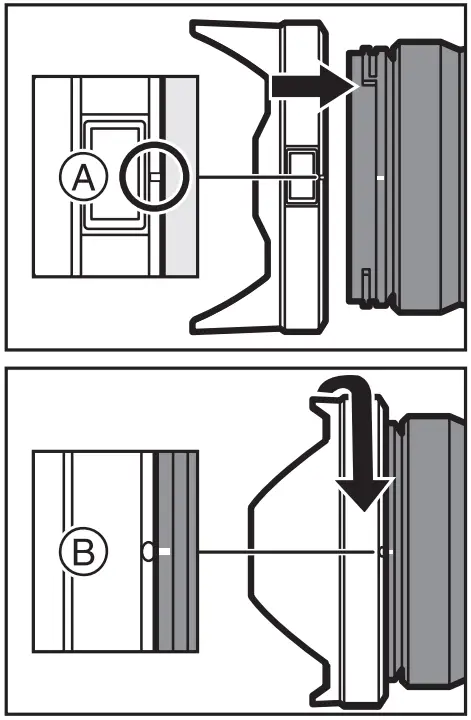 A

B