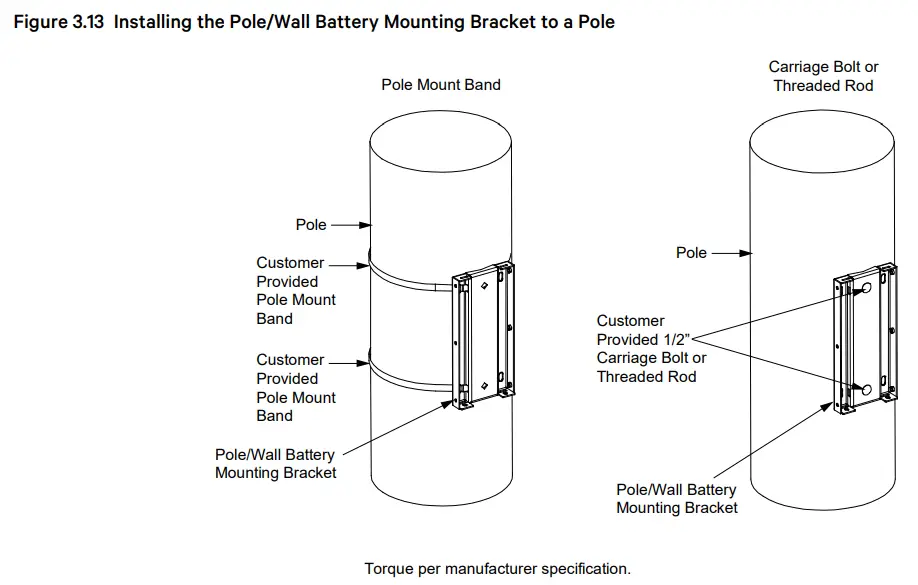 Figure 3.13 Installing the Pole/Wall Battery Mounting Bracket to a Pole

Pole Mount Band

Pole

Customer Provided Pole Mount Band

Customer Provided Pole Mount Band

Pole/Wall Battery Mounting Bracket

Carriage Bolt or Threaded Rod

Pole

Customer Provided 1/2" Carriage Bolt or Threaded Rod

Pole/Wall Battery Mounting Bracket

Torque per manufacturer specification.