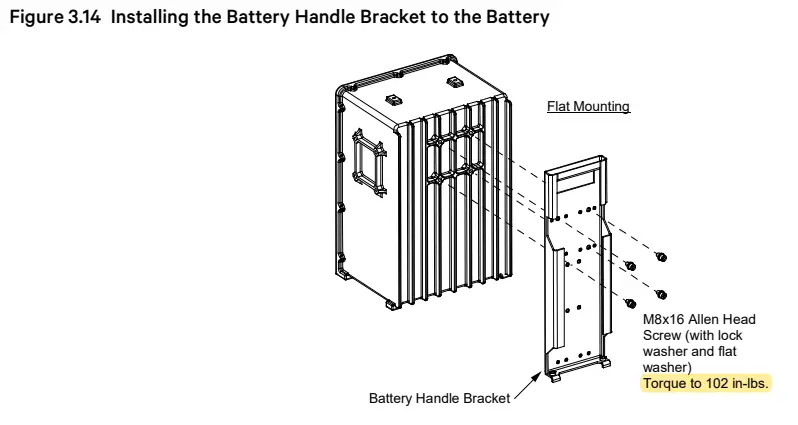 Figure 3.14 Installing the Battery Handle Bracket to the Battery

Flat Mounting

M8x16 Allen Head Screw (with lock washer and flat washer)
Torque to 102 in-lbs.

Battery Handle Bracket